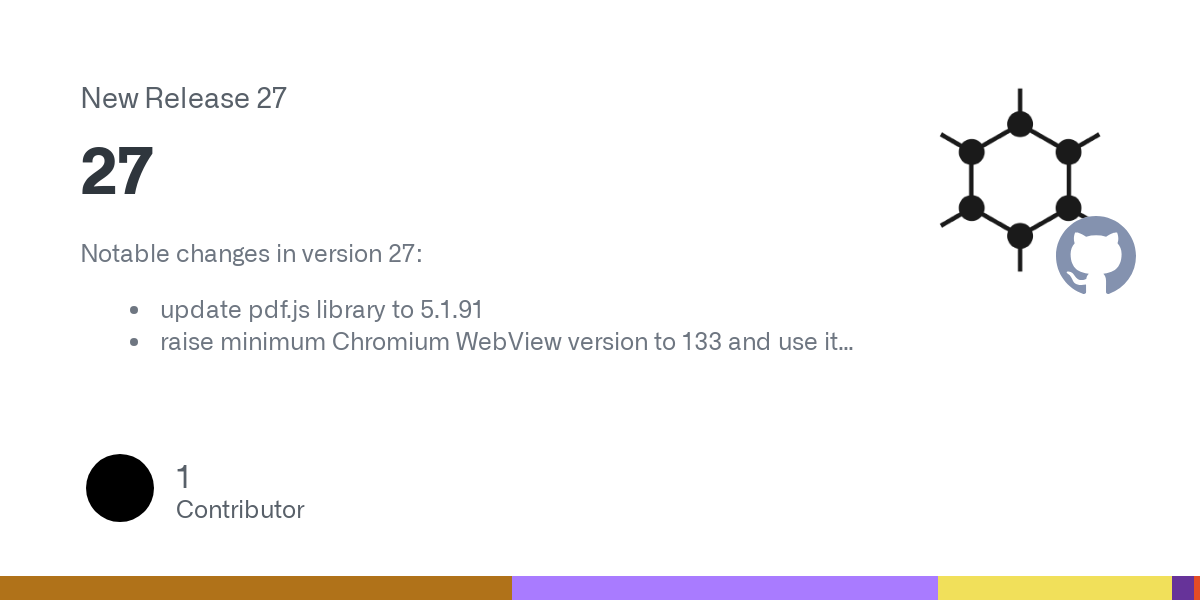 New Release 27

27

Notable changes in version 27:

• update pdf.js library to 5.1.91
• raise minimum Chromium WebView version to 133 and use it...

1
Contributor