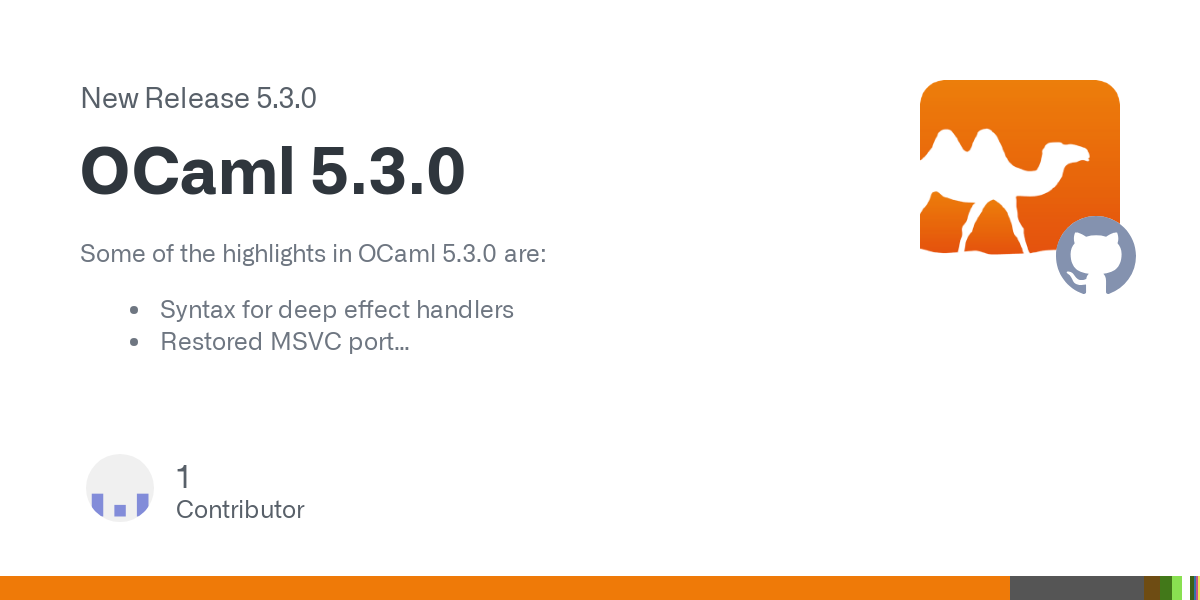 New Release 5.3.0

OCaml 5.3.0

Some of the highlights in OCaml 5.3.0 are:

• Syntax for deep effect handlers
• Restored MSVC port...

1
Contributor